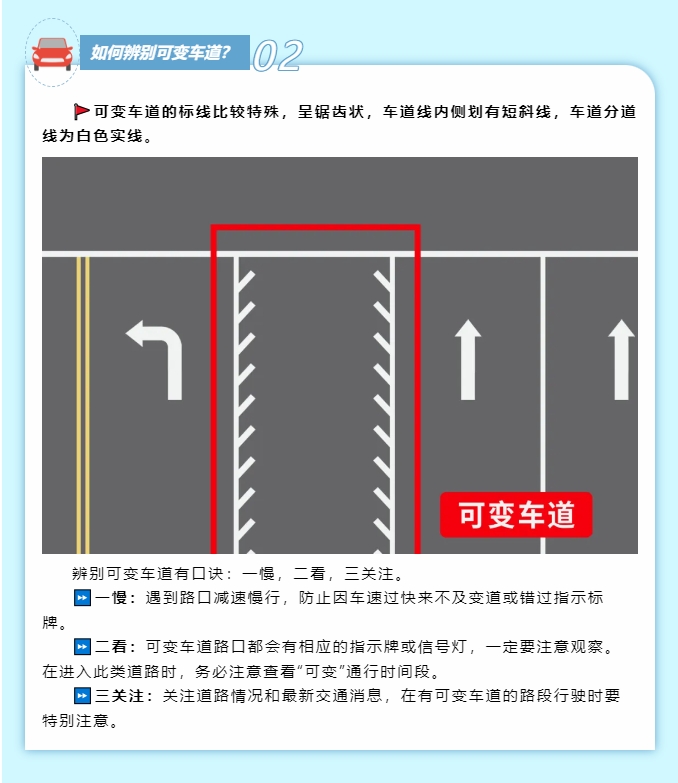 如何辨别可变车道？ 02

可变车道的标线比较特殊，呈锯齿状，车道线内侧划有短斜线，车道分道线为白色实线。

可变车道

辨别可变车道有口诀：一慢，二看，三关注。

一慢：遇到路口减速慢行，防止因车速过快来不及变道或错过指示标牌。

二看：可变车道路口都会有相应的指示牌或信号灯，一定要注意观察。在进入此类道路时，务必注意查看“可变”通行时间段。

三关注：关注道路情况和最新交通消息，在有可变车道的路段行驶时要特别注意。